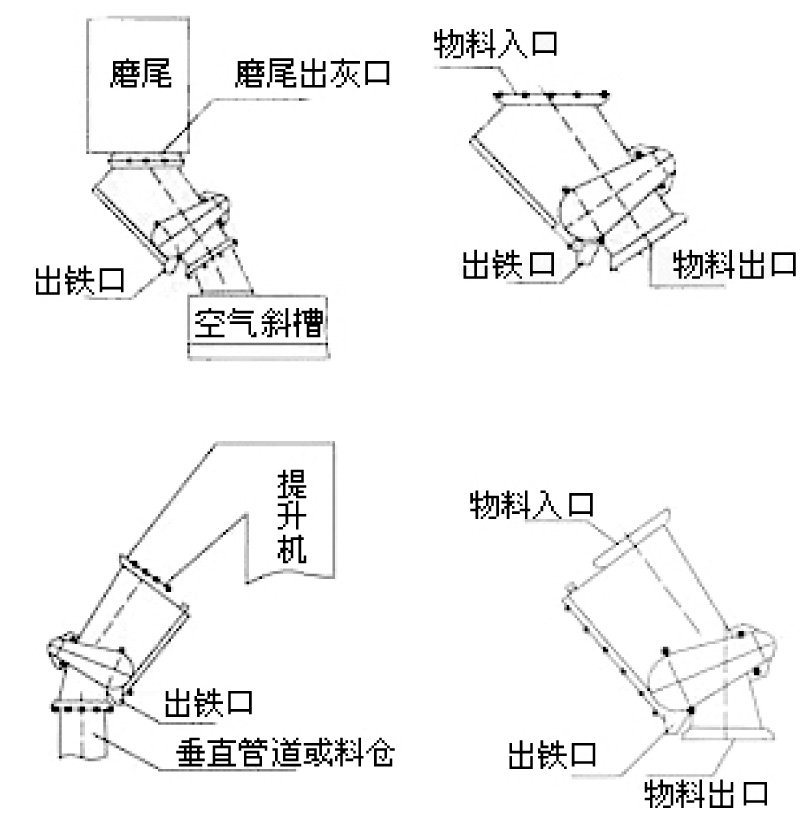 磨尾
磨尾出灰口
出铁口
空气斜槽

物料入口
出铁口
物料出口

提升机
出铁口
垂直管道或料仓

物料入口
出铁口
物料出口